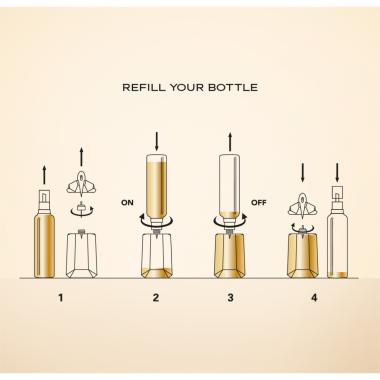 REFILL YOUR BOTTLE

ON

OFF

1

2

3

4